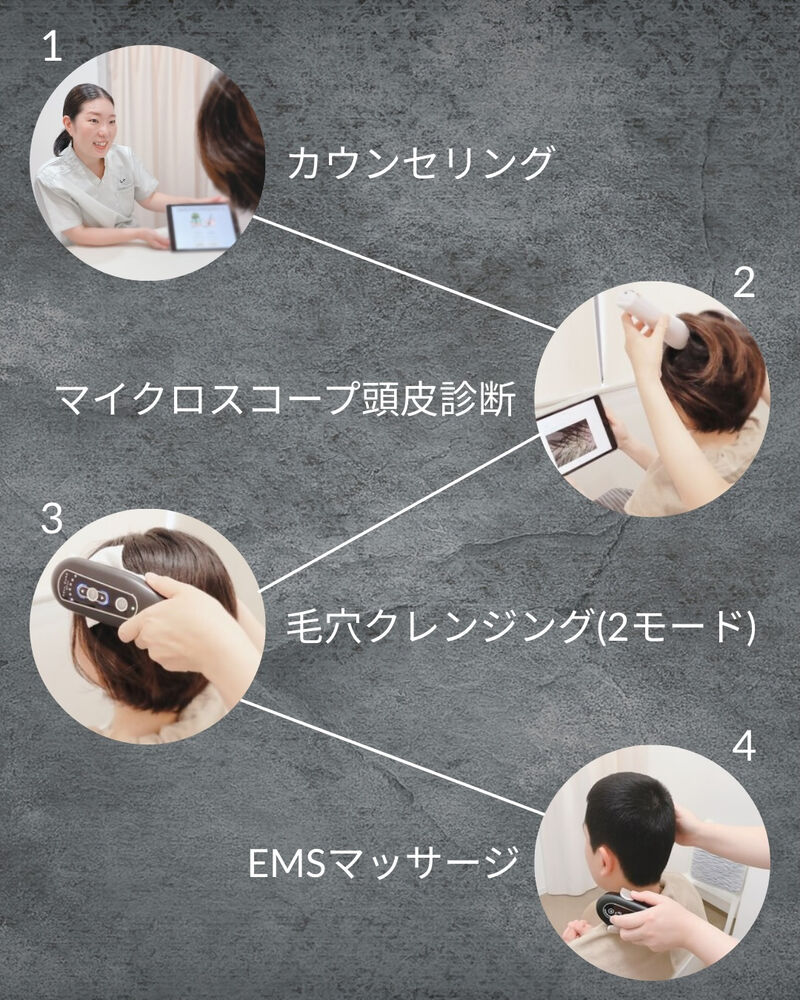 1

カウンセリング

2

マイクロスコープ頭皮診断

3

毛穴クレンジング(2モード)

4

EMSマッサージ